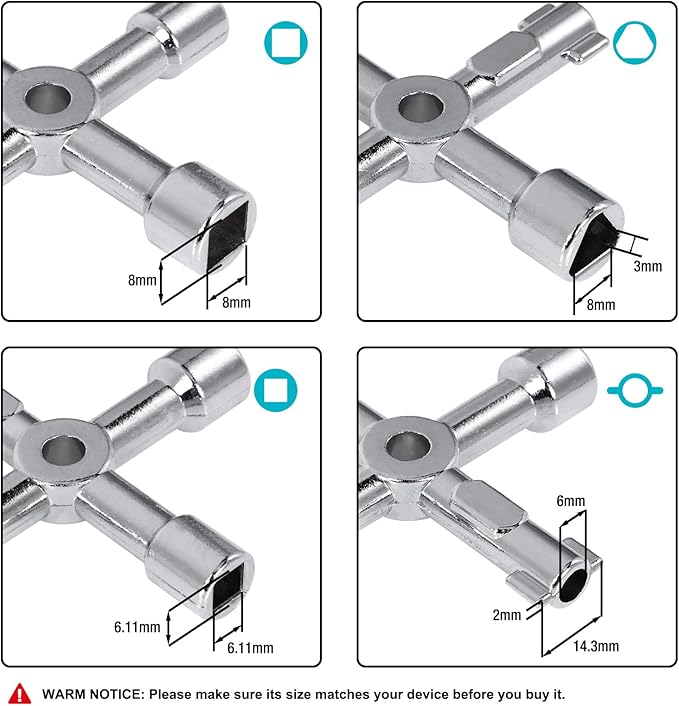 8mm
8mm

3mm
8mm

6.11mm
6.11mm

6mm
2mm
14.3mm

WARM NOTICE: Please make sure its size matches your device before you buy it.