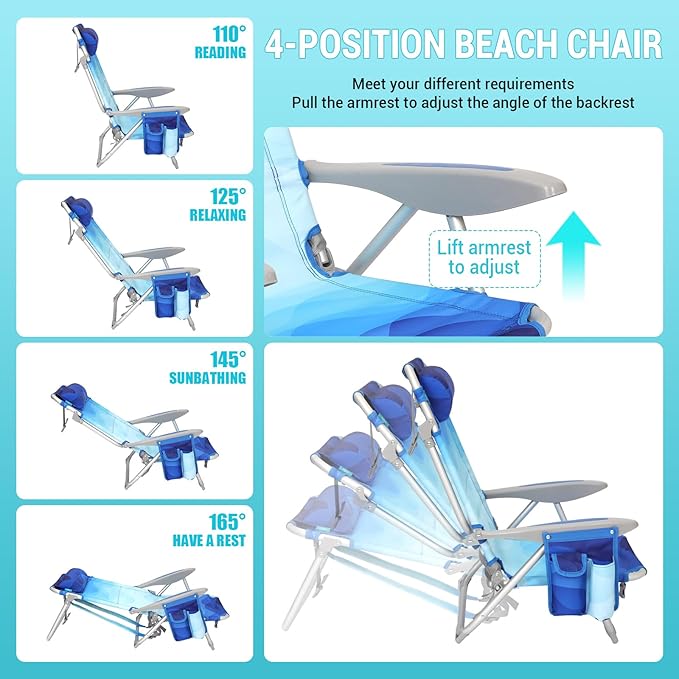 4-POSITION BEACH CHAIR

Meet your different requirements
Pull the armrest to adjust the angle of the backrest

110°
READING

125°
RELAXING

145°
SUNBATHING

165°
HAVE A REST

Lift armrest to adjust